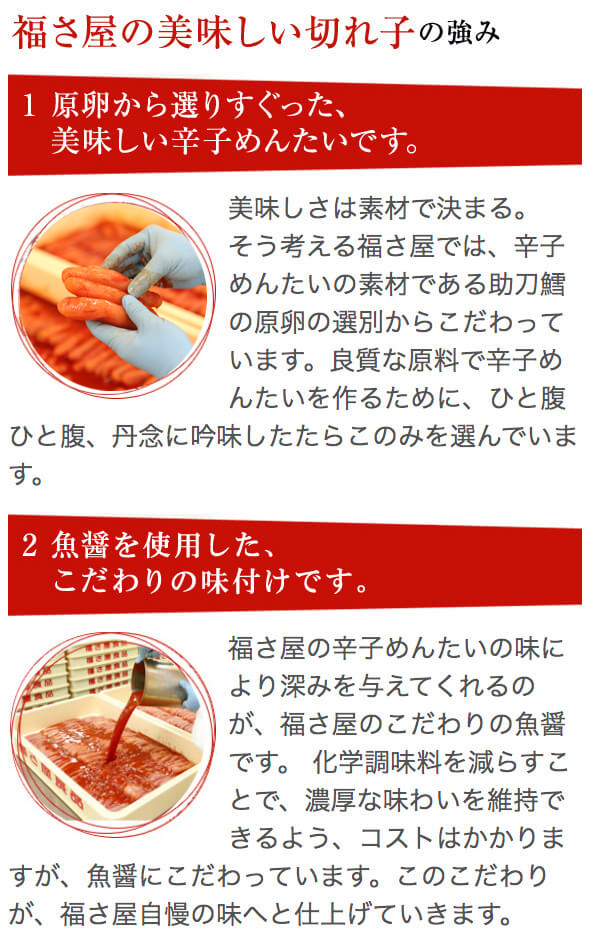 福さ屋の美味しい切れ子の強み

1 原卵から選りすぐった、美味しい辛子めんたいです。

美味しさは素材で決まる。そう考える福さ屋では、辛子めんたいの素材である助刀鱈の原卵の選別からこだわっています。良質な原料で辛子めんたいを作るために、ひと腹ひと腹、丹念に吟味したたらこのみを選んでいます。

2 魚醤を使用した、こだわりの味付けです。

福さ屋の辛子めんたいの味により深みを与えてくれるのが、福さ屋のこだわりの魚醤です。 化学調味料を減らすことで、濃厚な味わいを維持できるよう、コストはかかりますが、魚醤にこだわっています。このこだわりが、福さ屋自慢の味へと仕上げていきます。