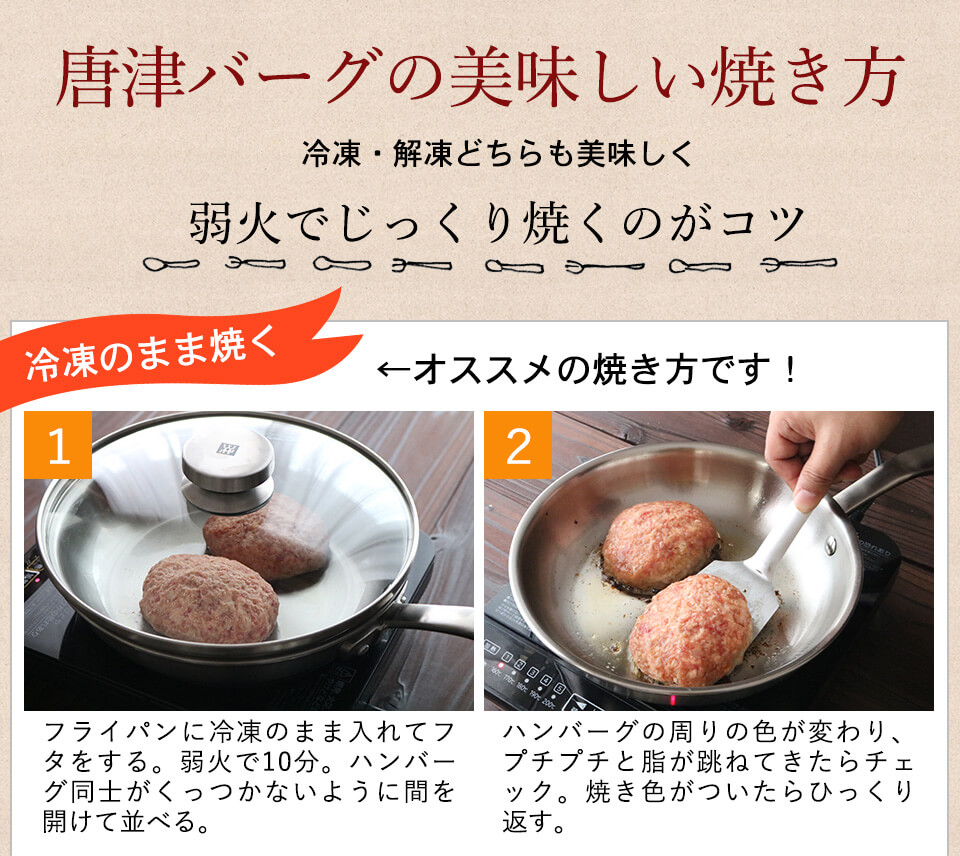 唐津バーグの美味しい焼き方

冷凍・解凍どちらも美味しく

弱火でじっくり焼くのがコツ

冷凍のまま焼く

←オススメの焼き方です！

1

フライパンに冷凍のまま入れてフタをする。弱火で10分。ハンバーグ同士がくっつかないように間を開けて並べる。

2

ハンバーグの周りの色が変わり、プチプチと脂が跳ねてきたらチェック。焼き色がついたらひっくり返す。